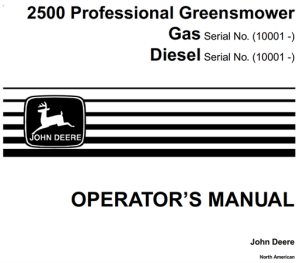 2500 Professional Greensmower

Gas Serial No. (10001 -)

Diesel Serial No. (10001 -)

JOHN DEERE

OPERATOR'S MANUAL

John Deere

North American